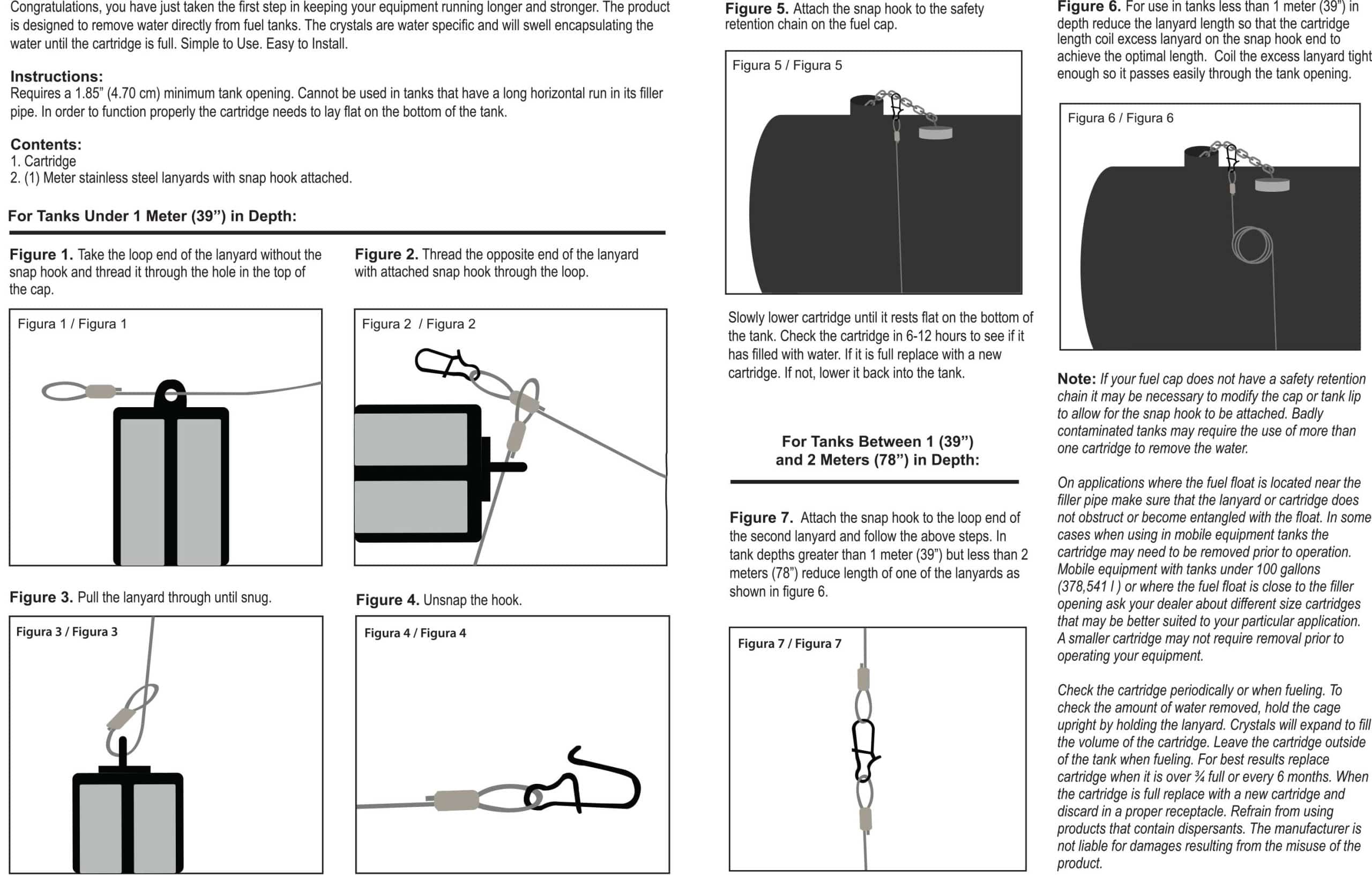 Congratulations, you have just taken the first step in keeping your equipment running longer and stronger. The product is designed to remove water directly from fuel tanks. The crystals are water specific and will swell encapsulating the water until the cartridge is full. Simple to Use. Easy to Install.

Instructions:
Requires a 1.85" (4.70 cm) minimum tank opening. Cannot be used in tanks that have a long horizontal run in its filler pipe. In order to function properly the cartridge needs to lay flat on the bottom of the tank.

Contents:
1. Cartridge
2. (1) Meter stainless steel lanyards with snap hook attached.

For Tanks Under 1 Meter (39") in Depth:

Figure 1. Take the loop end of the lanyard without the snap hook and thread it through the hole in the top of the cap.

Figura 1 / Figura 1

Figure 2. Thread the opposite end of the lanyard with attached snap hook through the loop.

Figura 2 / Figura 2

Figure 3. Pull the lanyard through until snug.

Figura 3 / Figura 3

Figure 4. Unsnap the hook.

Figura 4 / Figura 4

Figure 5. Attach the snap hook to the safety retention chain on the fuel cap.

Figura 5 / Figura 5

Slowly lower cartridge until it rests flat on the bottom of the tank. Check the cartridge in 6-12 hours to see if it has filled with water. If it is full replace with a new cartridge. If not, lower it back into the tank.

For Tanks Between 1 (39") and 2 Meters (78") in Depth:

Figure 7. Attach the snap hook to the loop end of the second lanyard and follow the above steps. In tank depths greater than 1 meter (39") but less than 2 meters (78") reduce length of one of the lanyards as shown in figure 6.

Figura 7 / Figura 7

Figure 6. For use in tanks less than 1 meter (39") in depth reduce the lanyard length so that the cartridge length coil excess lanyard on the snap hook end to achieve the optimal length. Coil the excess lanyard tight enough so it passes easily through the tank opening.

Figura 6 / Figura 6

Note: If your fuel cap does not have a safety retention chain it may be necessary to modify the cap or tank lip to allow for the snap hook to be attached. Badly contaminated tanks may require the use of more than one cartridge to remove the water.

On applications where the fuel float is located near the filler pipe make sure that the lanyard or cartridge does not obstruct or become entangled with the float. In some cases when using in mobile equipment tanks the cartridge may need to be removed prior to operation. Mobile equipment with tanks under 100 gallons (378,541 l ) or where the fuel float is close to the filler opening ask your dealer about different size cartridges that may be better suited to your particular application. A smaller cartridge may not require removal prior to operating your equipment.

Check the cartridge periodically or when fueling. To check the amount of water removed, hold the cage upright by holding the lanyard. Crystals will expand to fill the volume of the cartridge. Leave the cartridge outside of the tank when fueling. For best results replace cartridge when it is over ¾ full or every 6 months. When the cartridge is full replace with a new cartridge and discard in a proper receptacle. Refrain from using products that contain dispersants. The manufacturer is not liable for damages resulting from the misuse of the product.